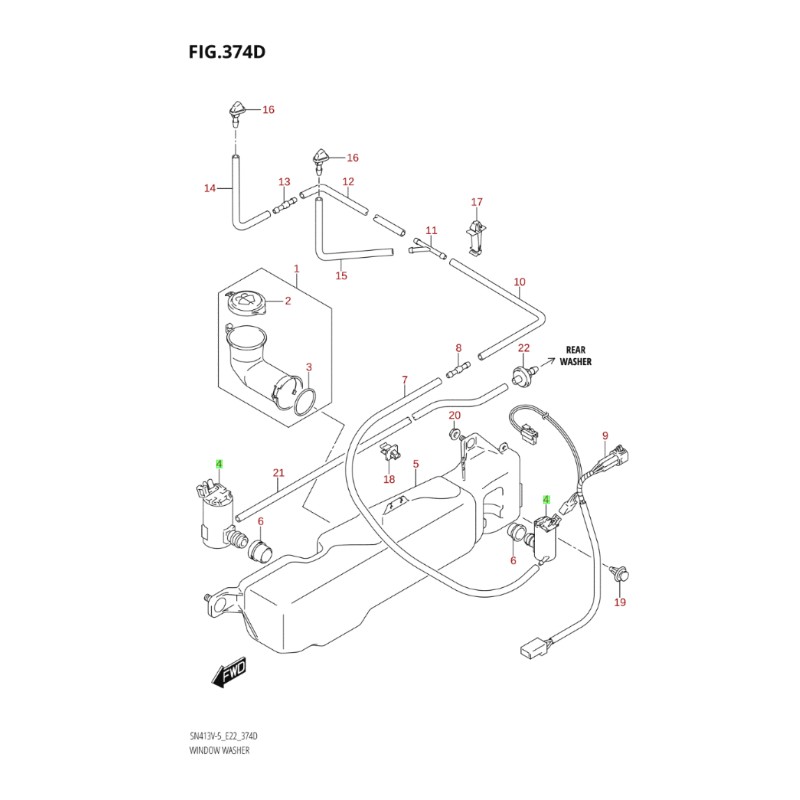 FIG.374D

16
16
14
13
12
17
11
15
10
1
2
3
8
22
REAR WASHER
7
20
9
4
21
18
5
4
6
6
19
FWD

SN413V-5_E22_374D
WINDOW WASHER